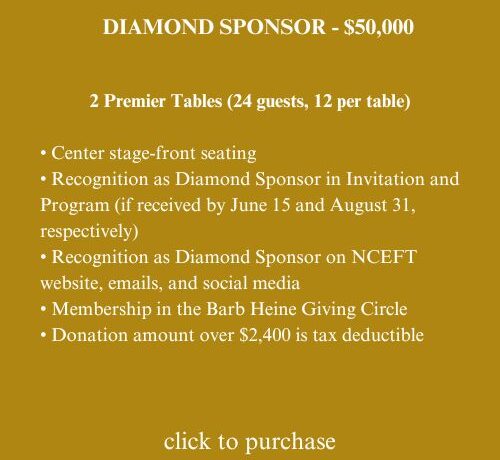 DIAMOND SPONSOR - $50,000

2 Premier Tables (24 guests, 12 per table)

• Center stage-front seating
• Recognition as Diamond Sponsor in Invitation and Program (if received by June 15 and August 31, respectively)
• Recognition as Diamond Sponsor on NCEFT website, emails, and social media
• Membership in the Barb Heine Giving Circle
• Donation amount over $2,400 is tax deductible

click to purchase